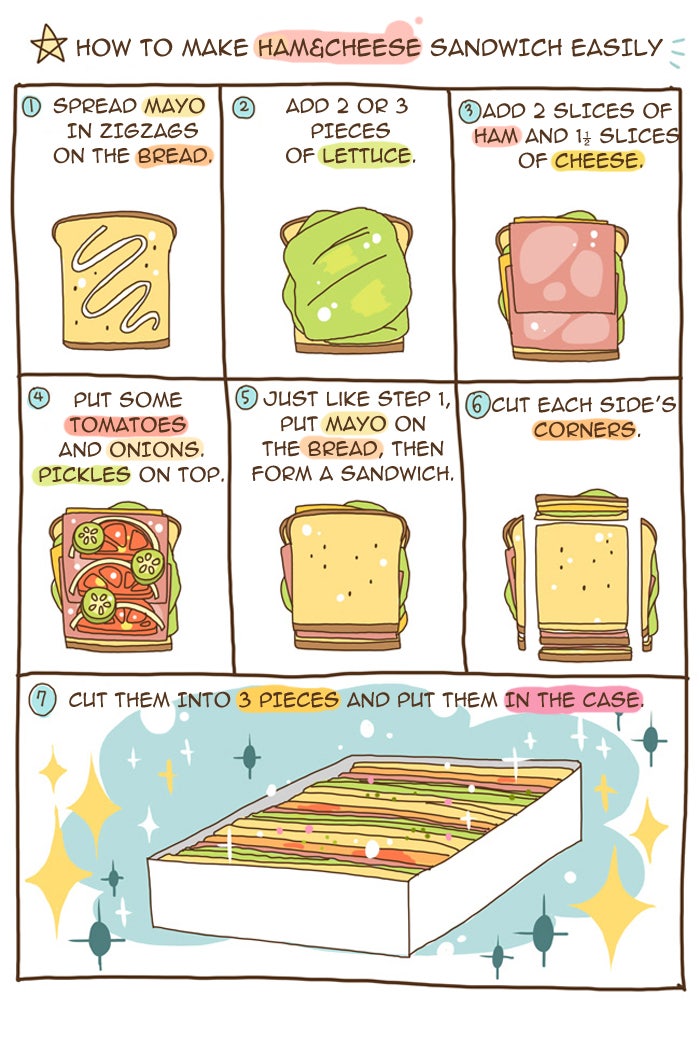 HOW TO MAKE HAM&CHEESE SANDWICH EASILY

1 SPREAD MAYO IN ZIGZAGS ON THE BREAD.

2 ADD 2 OR 3 PIECES OF LETTUCE.

3 ADD 2 SLICES OF HAM AND $1\frac{1}{2}$ SLICES OF CHEESE.

4 PUT SOME TOMATOES AND ONIONS. PICKLES ON TOP.

5 JUST LIKE STEP 1, PUT MAYO ON THE BREAD, THEN FORM A SANDWICH.

6 CUT EACH SIDE'S CORNERS.

7 CUT THEM INTO 3 PIECES AND PUT THEM IN THE CASE.