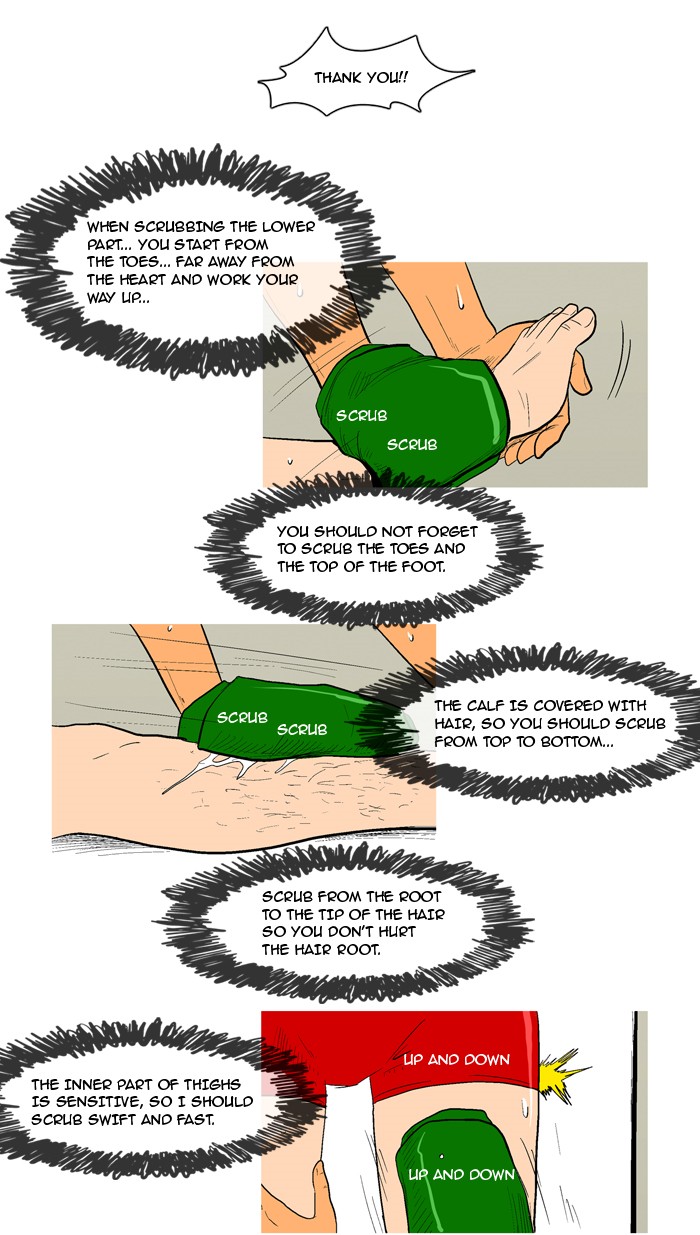 THANK YOU!!

WHEN SCRUBBING THE LOWER PART... YOU START FROM THE TOES... FAR AWAY FROM THE HEART AND WORK YOUR WAY UP..

SCRUB

SCRUB

YOU SHOULD NOT FORGET TO SCRUB THE TOES AND THE TOP OF THE FOOT.

SCRUB

SCRUB

THE CALF IS COVERED WITH HAIR, SO YOU SHOULD SCRUB FROM TOP TO BOTTOM...

SCRUB FROM THE ROOT TO THE TIP OF THE HAIR SO YOU DON'T HURT THE HAIR ROOT.

THE INNER PART OF THIGHS IS SENSITIVE, SO I SHOULD SCRUB SWIFT AND FAST.

UP AND DOWN

UP AND DOWN