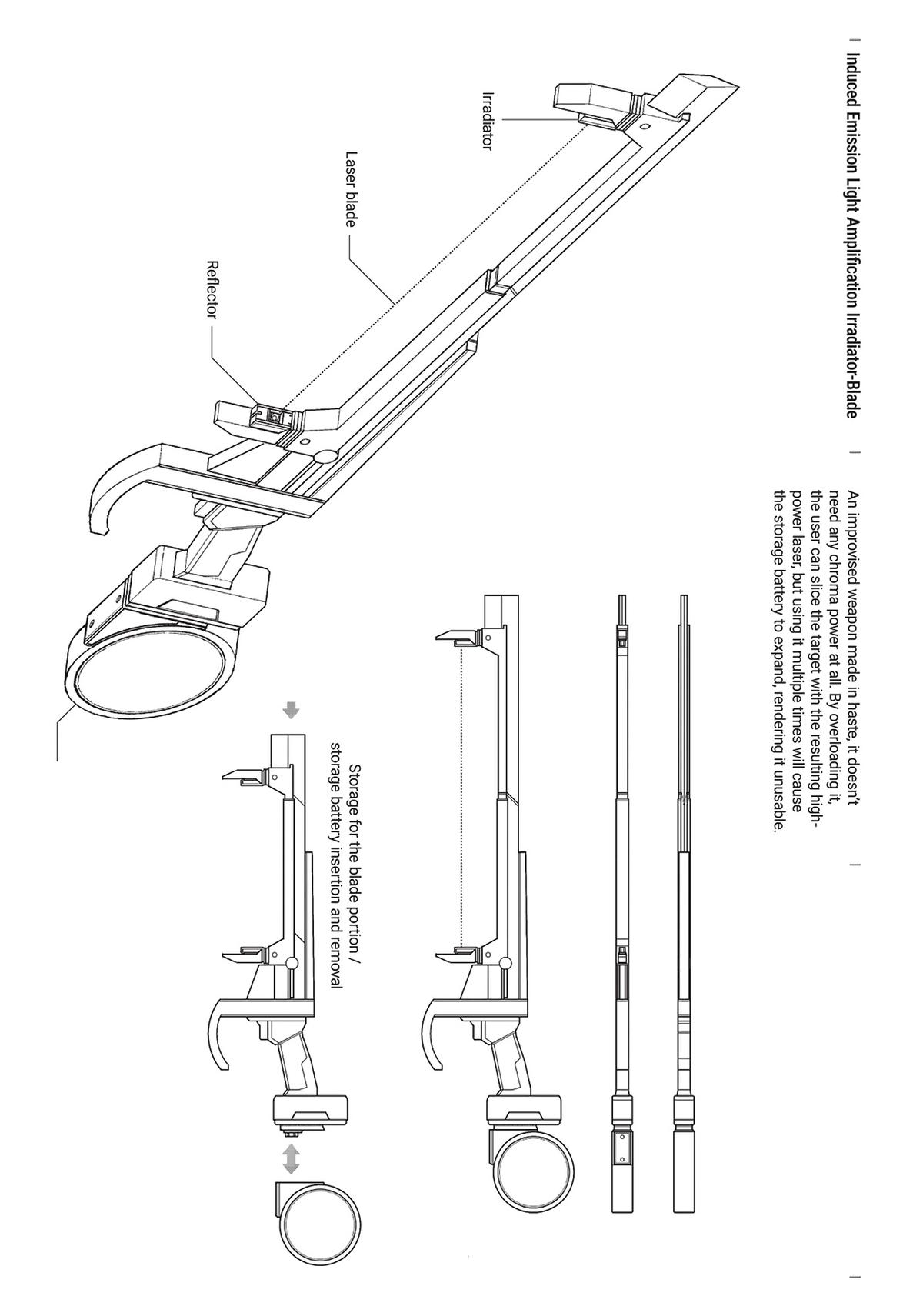 Induced Emission Light Amplification Irradiator-Blade

An improvised weapon made in haste, it doesn't need any chroma power at all. By overloading it, the user can slice the target with the resulting high-power laser, but using it multiple times will cause the storage battery to expand, rendering it unusable.

Irradiator

Laser blade

Reflector

Storage for the blade portion / storage battery insertion and removal