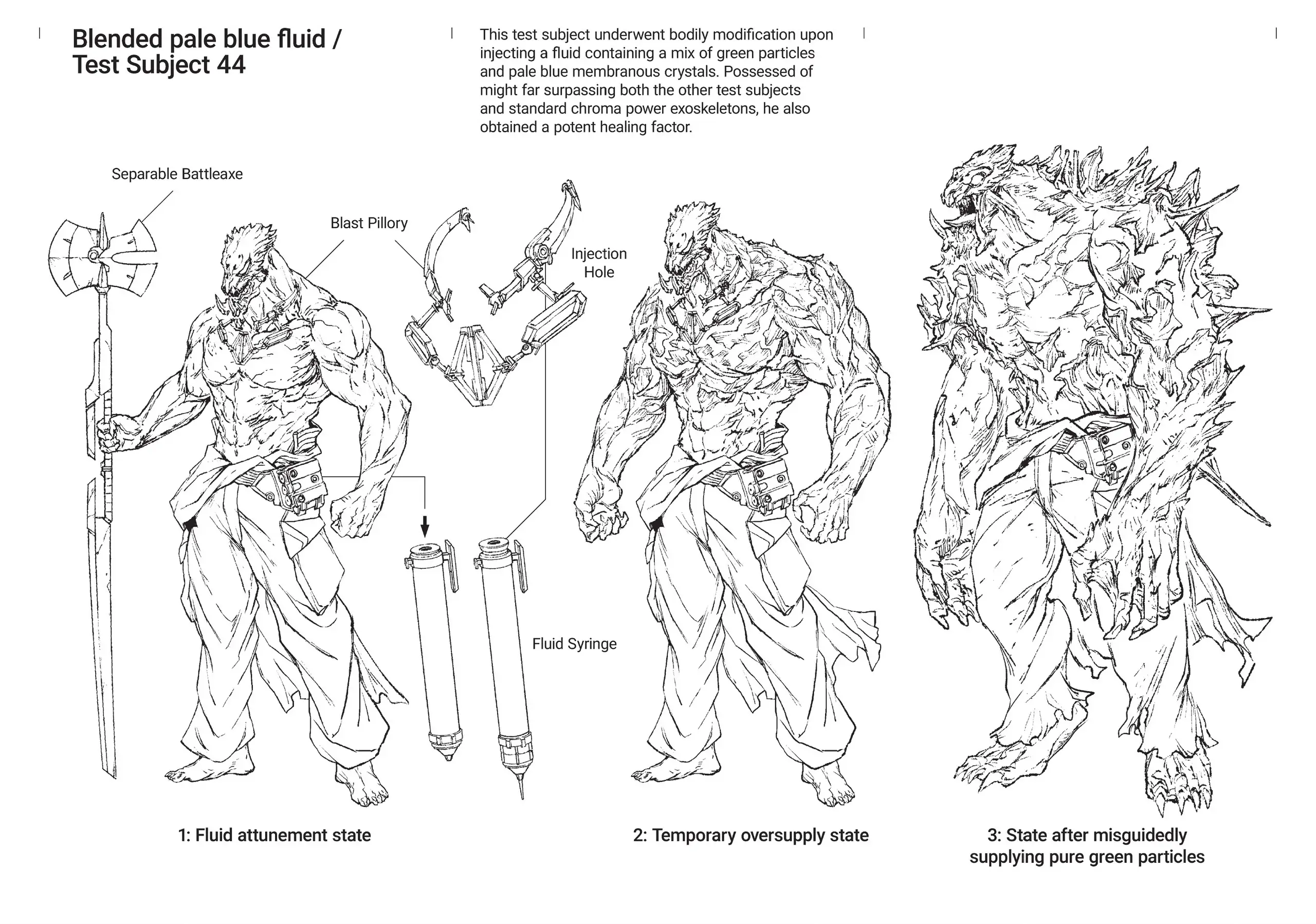 Blended pale blue fluid / Test Subject 44

This test subject underwent bodily modification upon injecting a fluid containing a mix of green particles and pale blue membranous crystals. Possessed of might far surpassing both the other test subjects and standard chroma power exoskeletons, he also obtained a potent healing factor.

Separable Battleaxe

Blast Pillory

Injection Hole

Fluid Syringe

1: Fluid attunement state

2: Temporary oversupply state

3: State after misguidedly supplying pure green particles