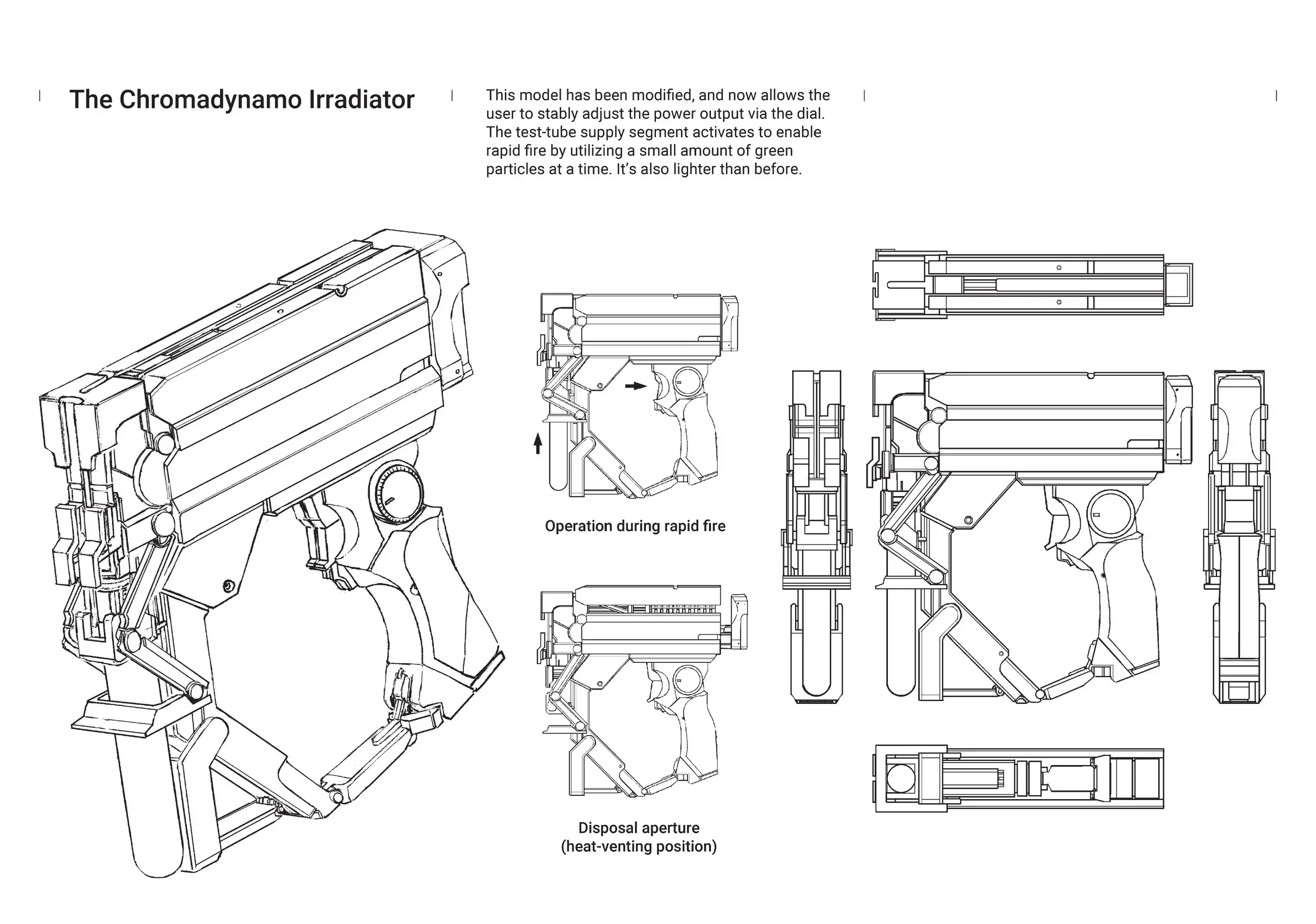 The Chromadynamo Irradiator

This model has been modified, and now allows the user to stably adjust the power output via the dial. The test-tube supply segment activates to enable rapid fire by utilizing a small amount of green particles at a time. It's also lighter than before.

Operation during rapid fire

Disposal aperture
(heat-venting position)