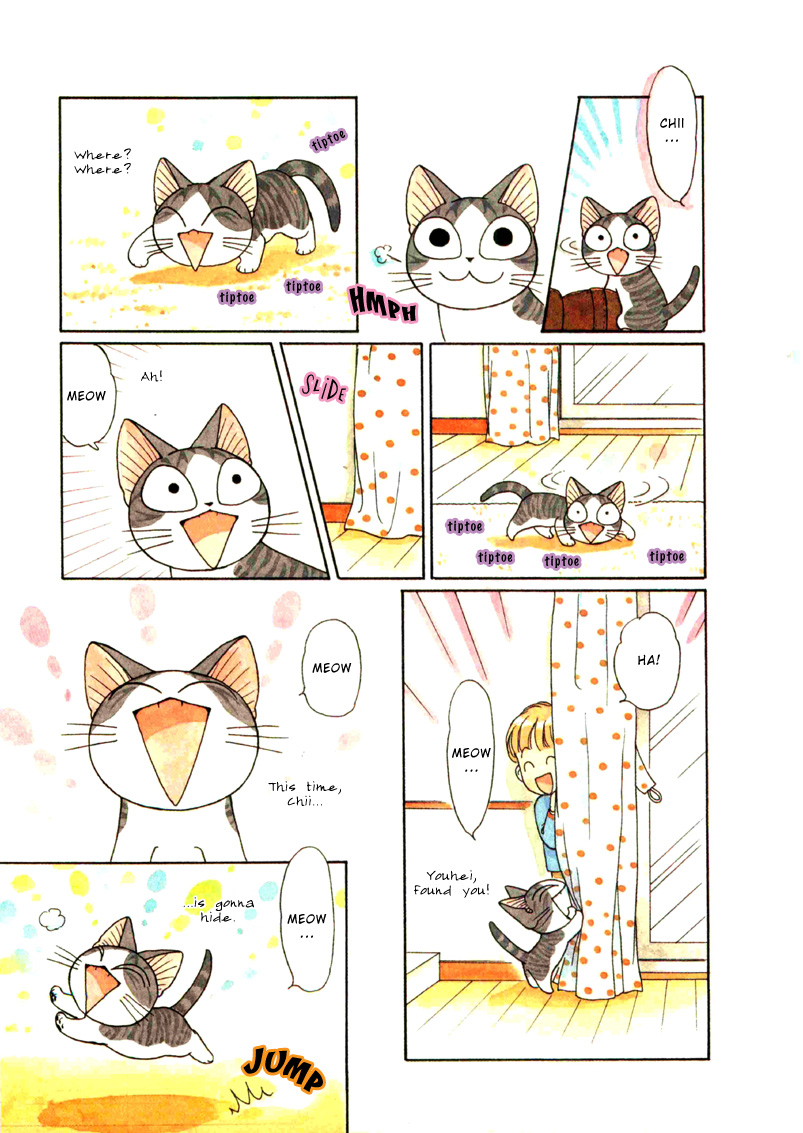 Where? Where?

tiptoe

tiptoe

tiptoe

HMPH

CHII ...

MEOW

Ah!

SLIDE

tiptoe

tiptoe

tiptoe

tiptoe

MEOW

This time, Chii...

HA!

MEOW ...

Youhei, found you!

...is gonna hide.

MEOW ...

JUMP