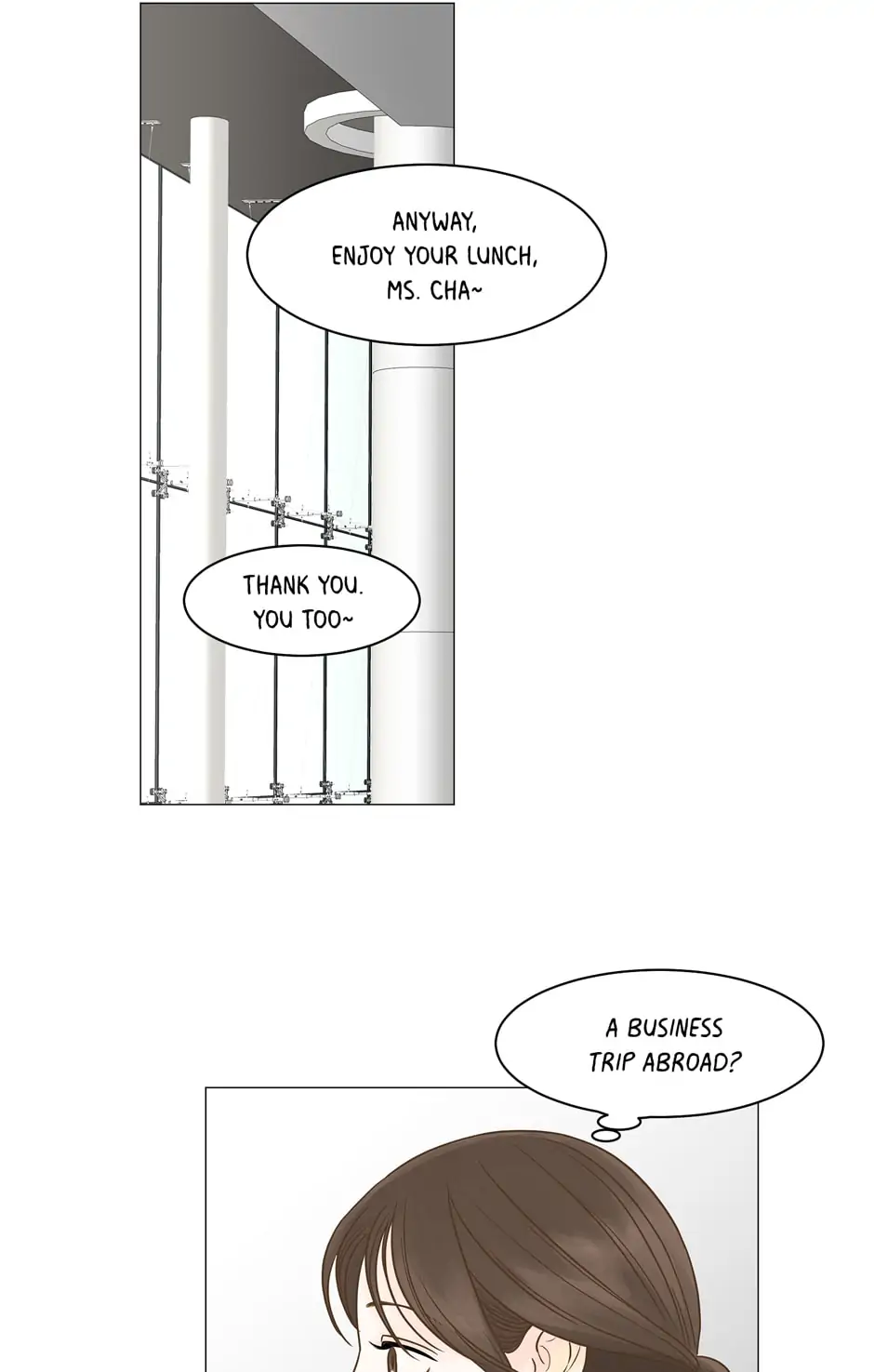 ANYWAY, ENJOY YOUR LUNCH, MS. CHA~

THANK YOU. YOU TOO~

A BUSINESS TRIP ABROAD?